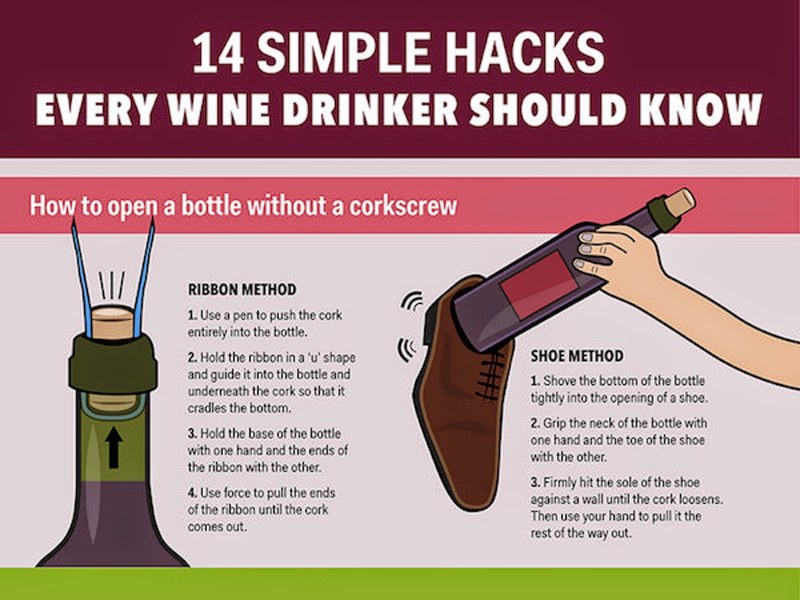 14 SIMPLE HACKS
EVERY WINE DRINKER SHOULD KNOW

How to open a bottle without a corkscrew

RIBBON METHOD

1. Use a pen to push the cork entirely into the bottle.

2. Hold the ribbon in a 'u' shape and guide it into the bottle and underneath the cork so that it cradles the bottom.

3. Hold the base of the bottle with one hand and the ends of the ribbon with the other.

4. Use force to pull the ends of the ribbon until the cork comes out.

SHOE METHOD

1. Shove the bottom of the bottle tightly into the opening of a shoe.

2. Grip the neck of the bottle with one hand and the toe of the shoe with the other.

3. Firmly hit the sole of the shoe against a wall until the cork loosens. Then use your hand to pull it the rest of the way out.