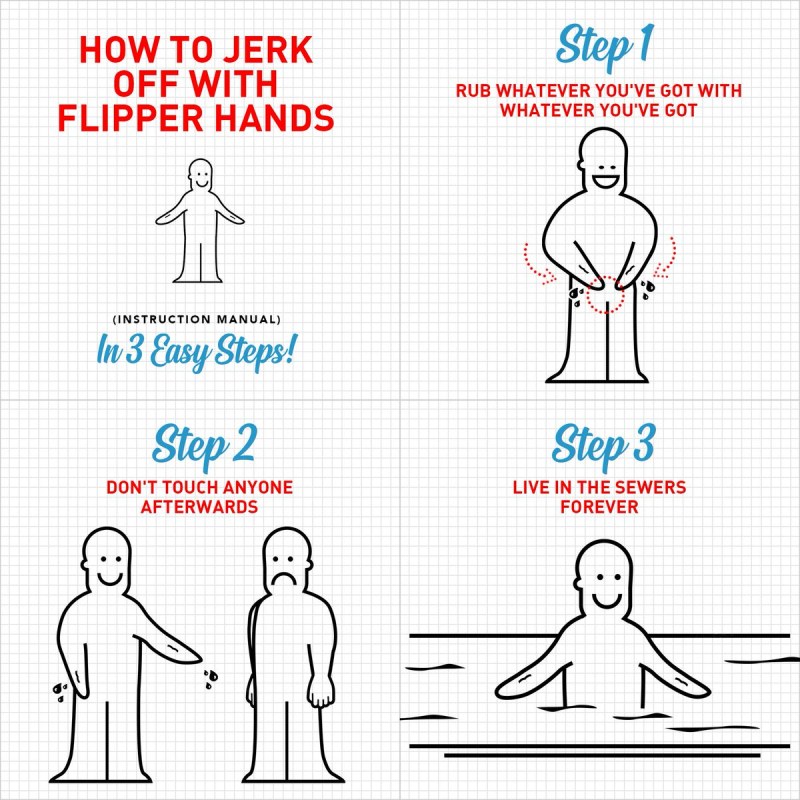 HOW TO JERK OFF WITH FLIPPER HANDS

(INSTRUCTION MANUAL)

In 3 Easy Steps!

Step 1

RUB WHATEVER YOU'VE GOT WITH WHATEVER YOU'VE GOT

Step 2

DON'T TOUCH ANYONE AFTERWARDS

Step 3

LIVE IN THE SEWERS FOREVER