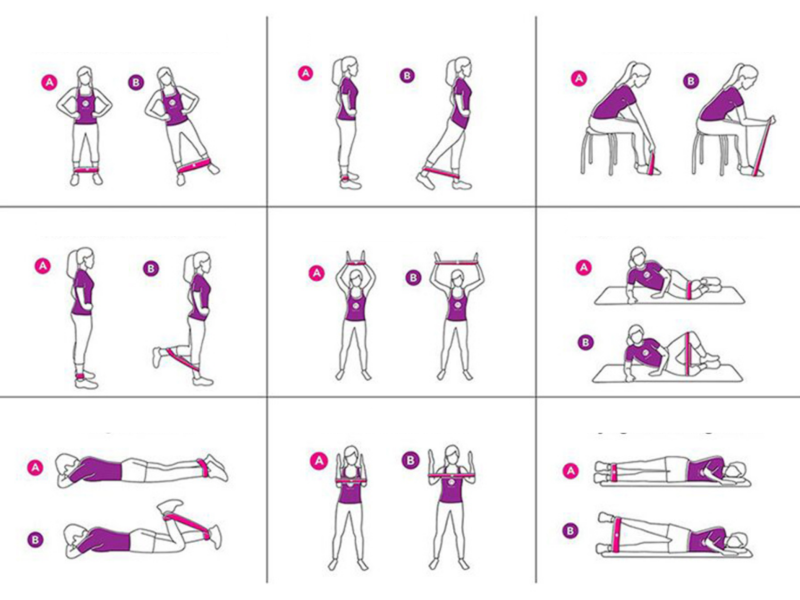 A B

A B

A B

A B

A B

A

B

A

B

A B

A

B