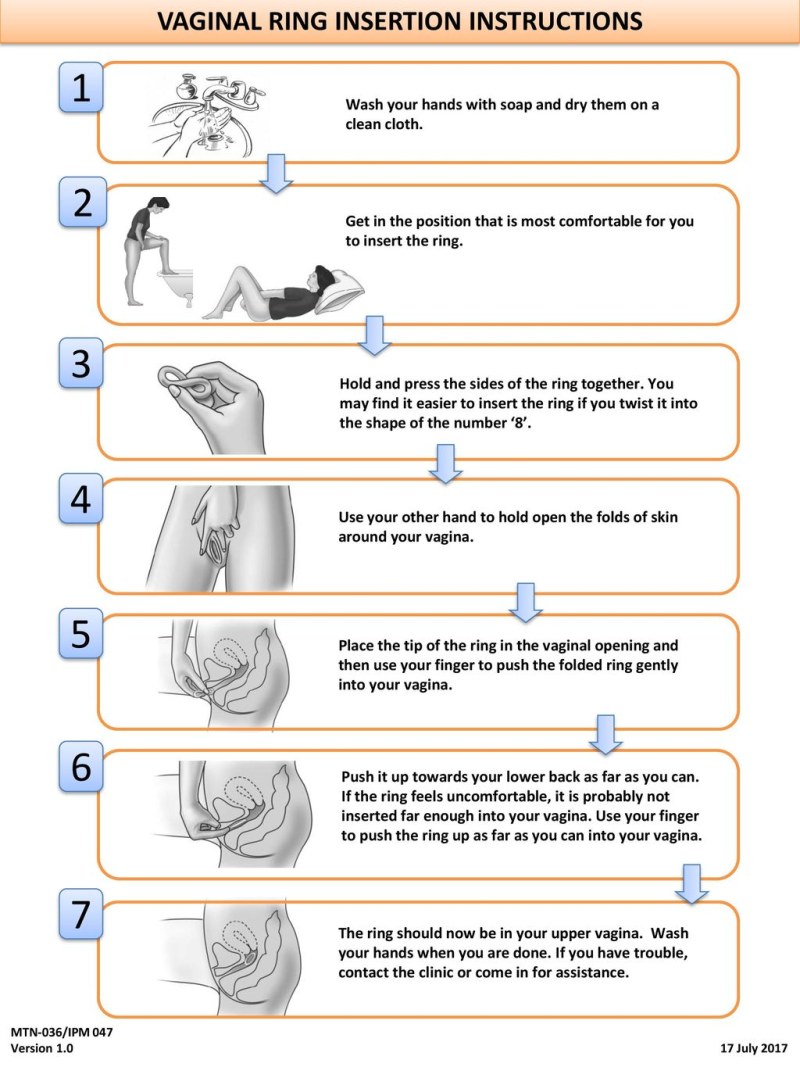 VAGINAL RING INSERTION INSTRUCTIONS

1

Wash your hands with soap and dry them on a clean cloth.

2

Get in the position that is most comfortable for you to insert the ring.

3

Hold and press the sides of the ring together. You may find it easier to insert the ring if you twist it into the shape of the number '8'.

4

Use your other hand to hold open the folds of skin around your vagina.

5

Place the tip of the ring in the vaginal opening and then use your finger to push the folded ring gently into your vagina.

6

Push it up towards your lower back as far as you can. If the ring feels uncomfortable, it is probably not inserted far enough into your vagina. Use your finger to push the ring up as far as you can into your vagina.

7

The ring should now be in your upper vagina. Wash your hands when you are done. If you have trouble, contact the clinic or come in for assistance.

MTN-036/IPM 047
Version 1.0

17 July 2017