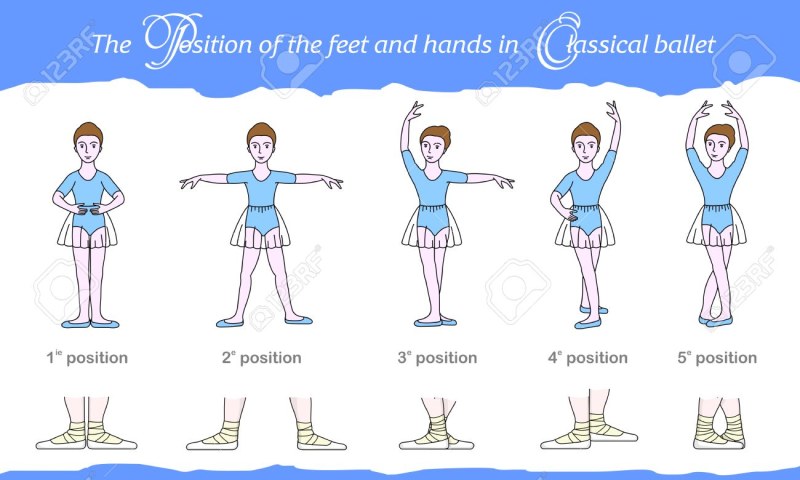 The Position of the feet and hands in Classical ballet

123RF

$1^{ie}$ position

$2^{e}$ position

$3^{e}$ position

$4^{e}$ position

$5^{e}$ position