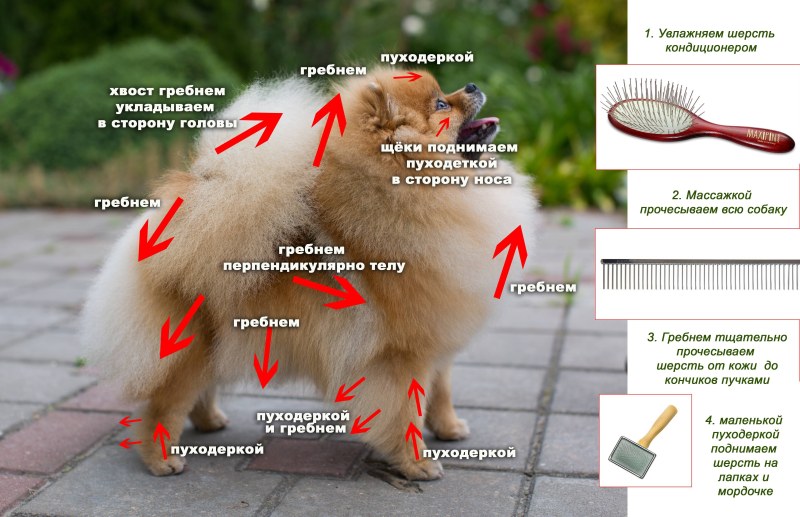 хвост гребнем укладываем в сторону головы

гребнем

пуходеркой

щёки поднимаем пуходеткой в сторону носа

гребнем

гребнем перпендикулярно телу

гребнем

гребнем

пуходеркой и гребнем

пуходеркой

пуходеркой

1. Увлажняем шерсть кондиционером

MAXIPINT

2. Массажкой прочесываем всю собаку

3. Гребнем тщательно прочесываем шерсть от кожи до кончиков пучками

4. маленькой пуходеркой поднимаем шерсть на лапках и мордочке